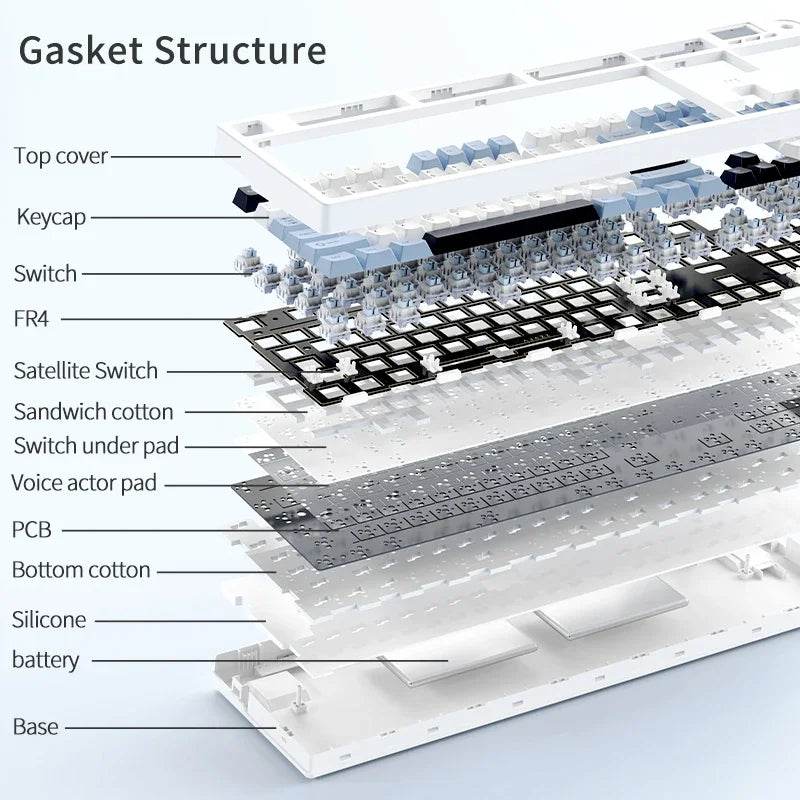 Gasket Structure

Top cover

Keycap

Switch

FR4

Satellite Switch

Sandwich cotton

Switch under pad

Voice actor pad

PCB

Bottom cotton

Silicone

battery

Base