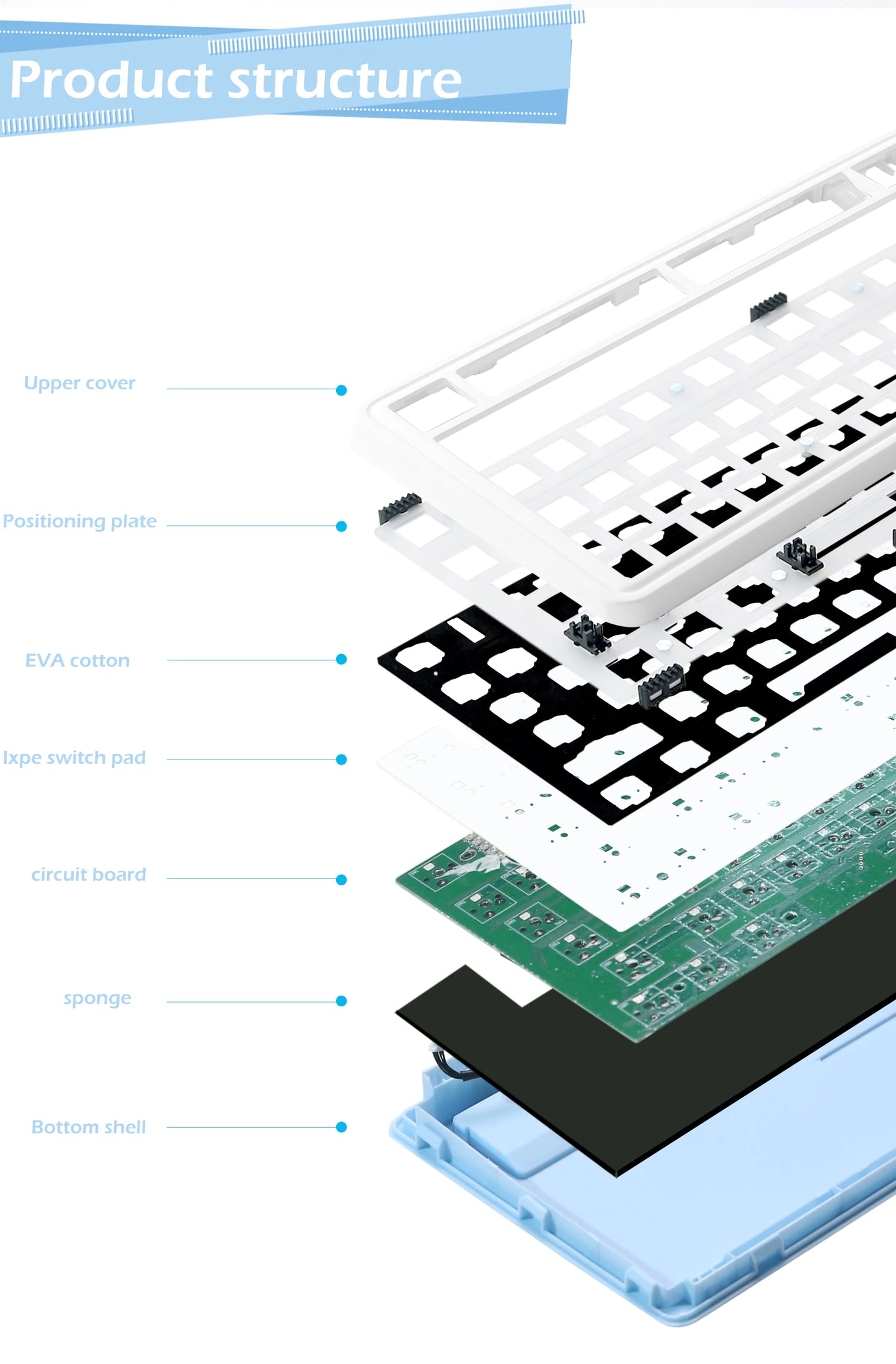 Product structure

Upper cover

Positioning plate

EVA cotton

Ixpe switch pad

circuit board

sponge

Bottom shell